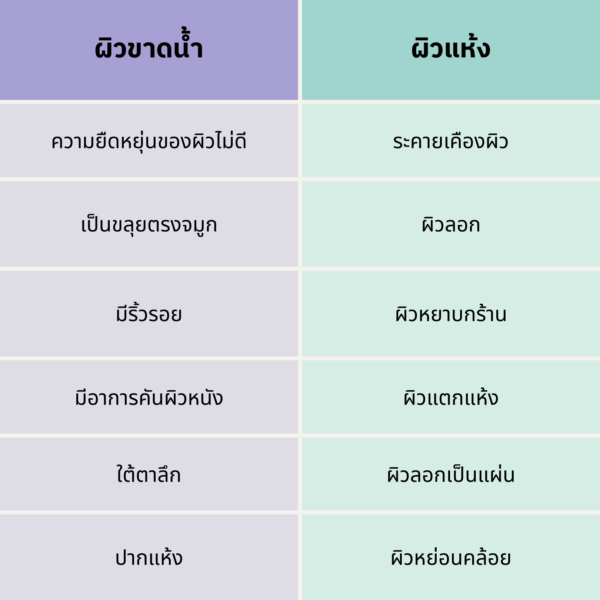 | ผิวขาดน้ำ | ผิวแห้ง |
|---|---|
| ความยืดหยุ่นของผิวไม่ดี | ระคายเคืองผิว |
| เป็นขลุยตรงจมูก | ผิวลอก |
| มีริ้วรอย | ผิวหยาบกร้าน |
| มีอาการคันผิวหนัง | ผิวแตกแห้ง |
| ใต้ตาลึก | ผิวลอกเป็นแผ่น |
| ปากแห้ง | ผิวหย่อนคล้อย |